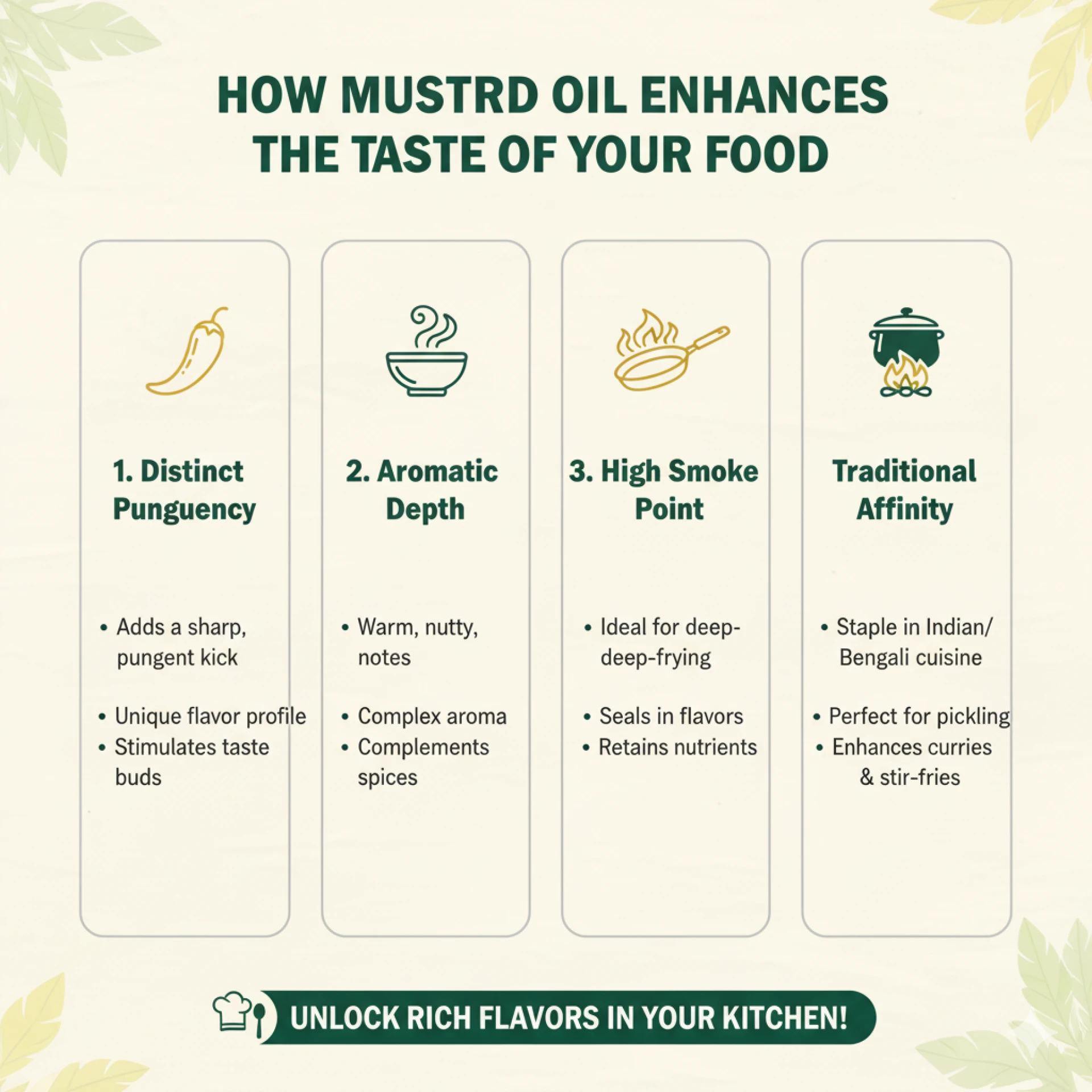 HOW MUSTRD OIL ENHANCES THE TASTE OF YOUR FOOD

1. Distinct Punguency

• Adds a sharp, pungent kick

• Unique flavor profile
• Stimulates taste buds

2. Aromatic Depth

• Warm, nutty, notes

• Complex aroma
• Complements spices

3. High Smoke Point

• Ideal for deep-deep-frying

• Seals in flavors
• Retains nutrients

Traditional Affinity

• Staple in Indian/ Bengali cuisine

• Perfect for pickling
• Enhances curries & stir-fries

UNLOCK RICH FLAVORS IN YOUR KITCHEN!