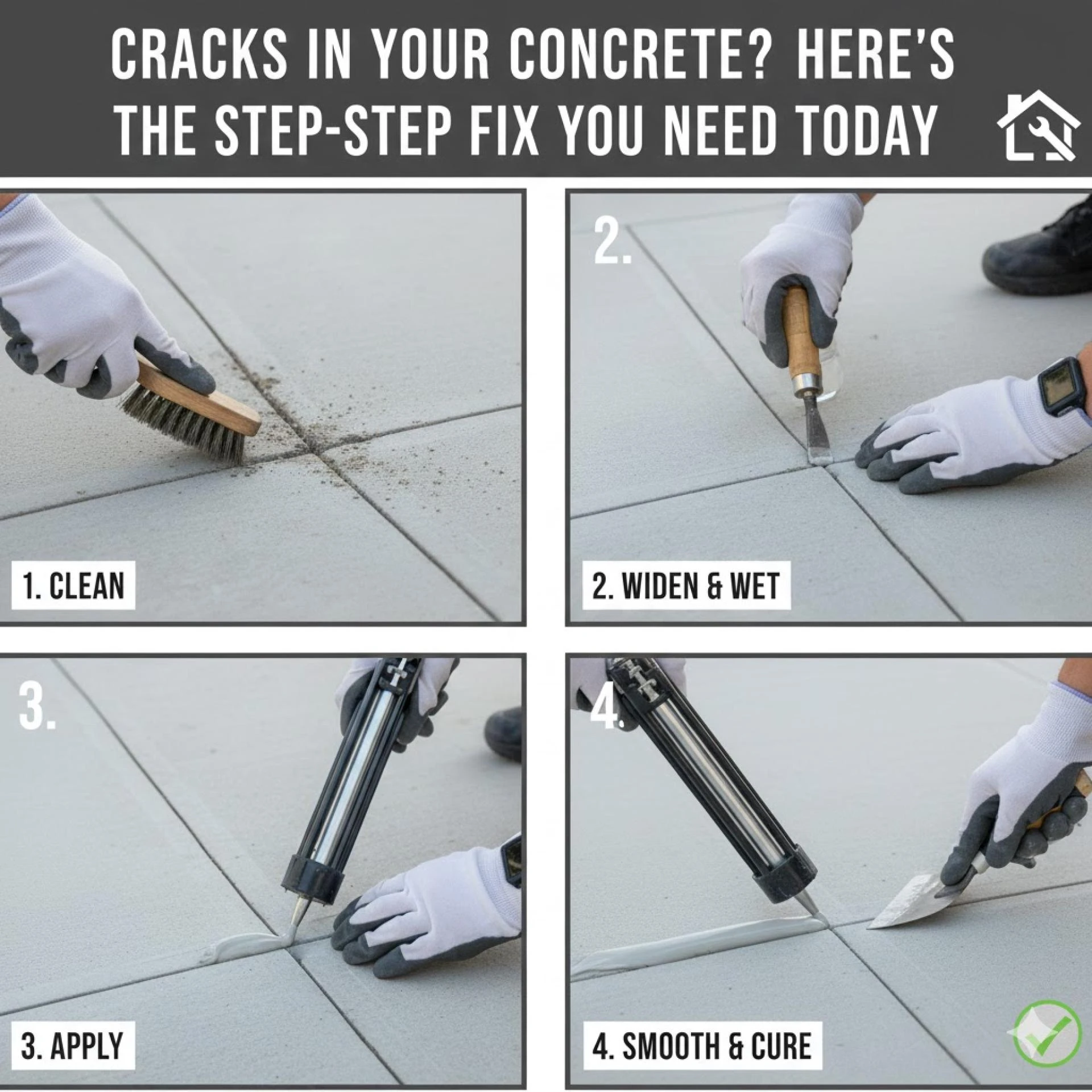 CRACKS IN YOUR CONCRETE? HERE'S THE STEP-STEP FIX YOU NEED TODAY

1. CLEAN

2.

2. WIDEN & WET

3.

3. APPLY

4.

4. SMOOTH & CURE