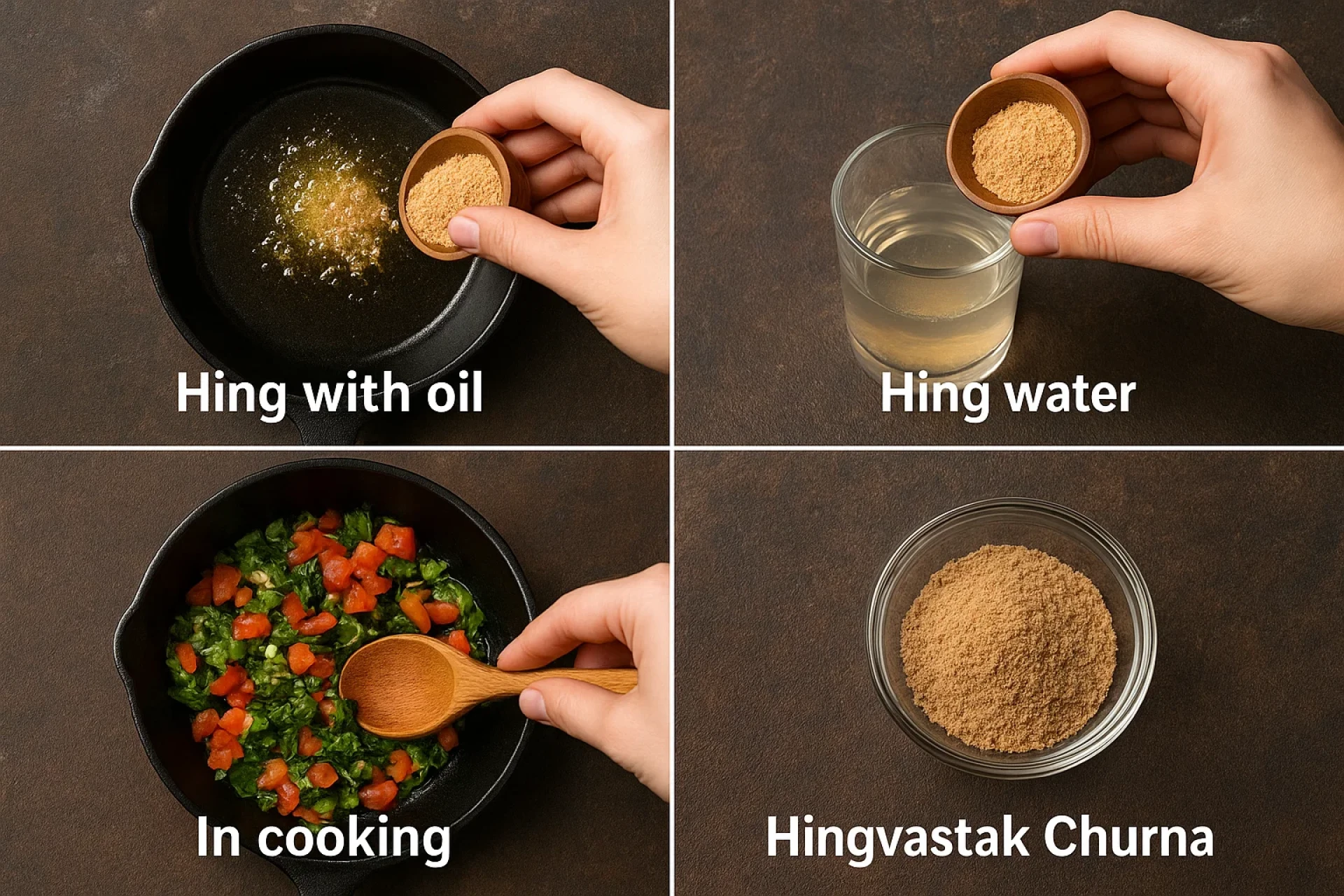 Hing with oil

Hing water

In cooking

Hingvastak Churna